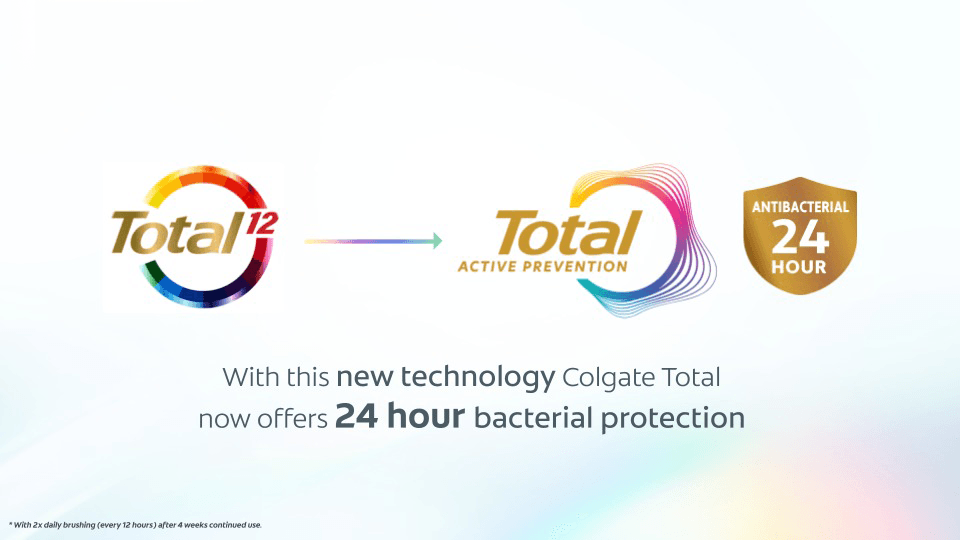 Total 12

Total
ACTIVE PREVENTION

ANTIBACTERIAL
24
HOUR

With this new technology Colgate Total now offers 24 hour bacterial protection

* With 2x daily brushing (every 12 hours) after 4 weeks continued use.