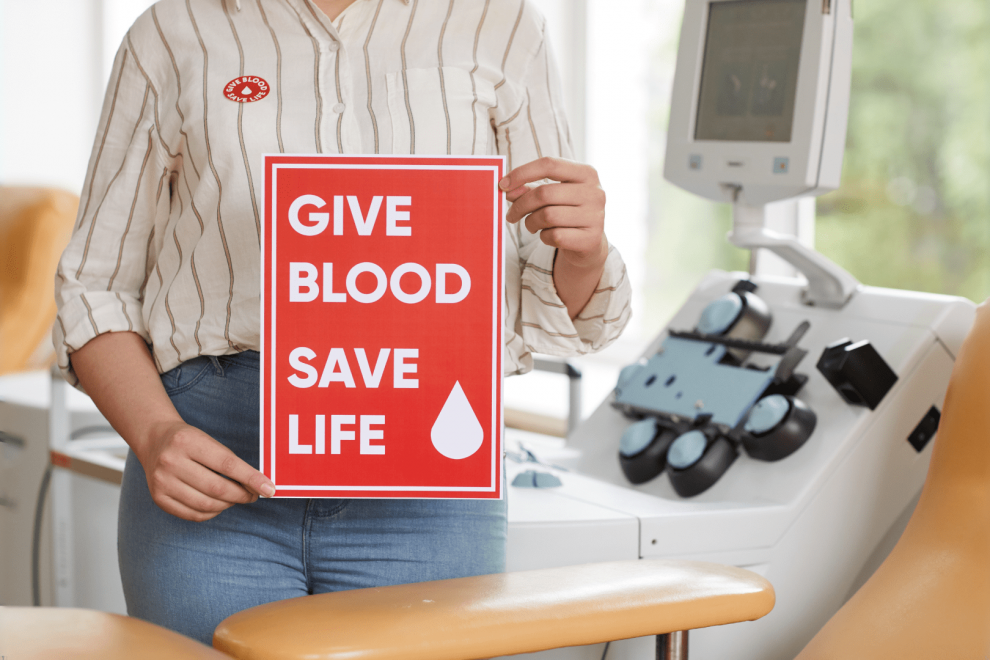 GIVE BLOOD
SAVE LIFE

GIVE BLOOD

SAVE LIFE