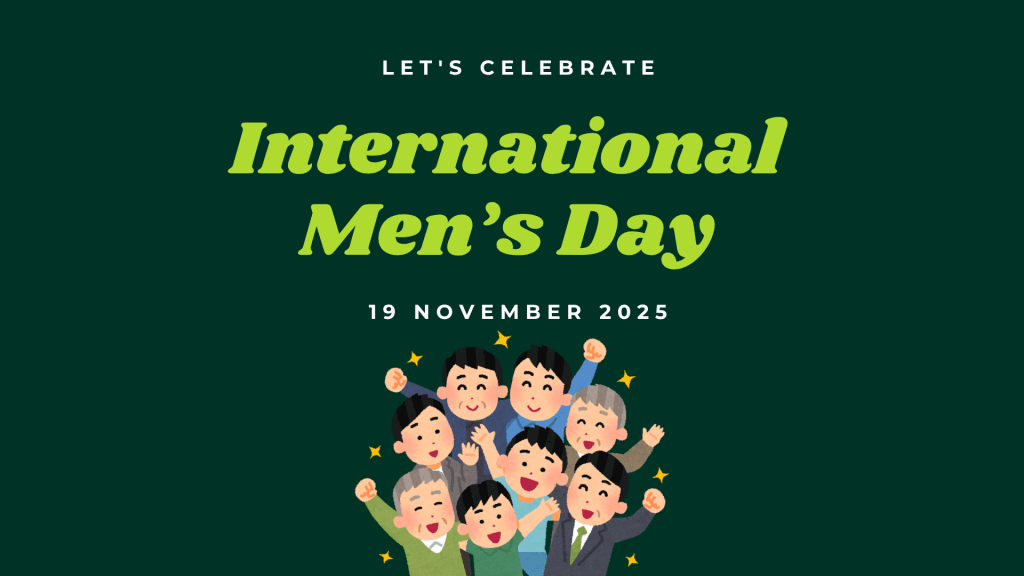 LET'S CELEBRATE

International Men’s Day

19 NOVEMBER 2025