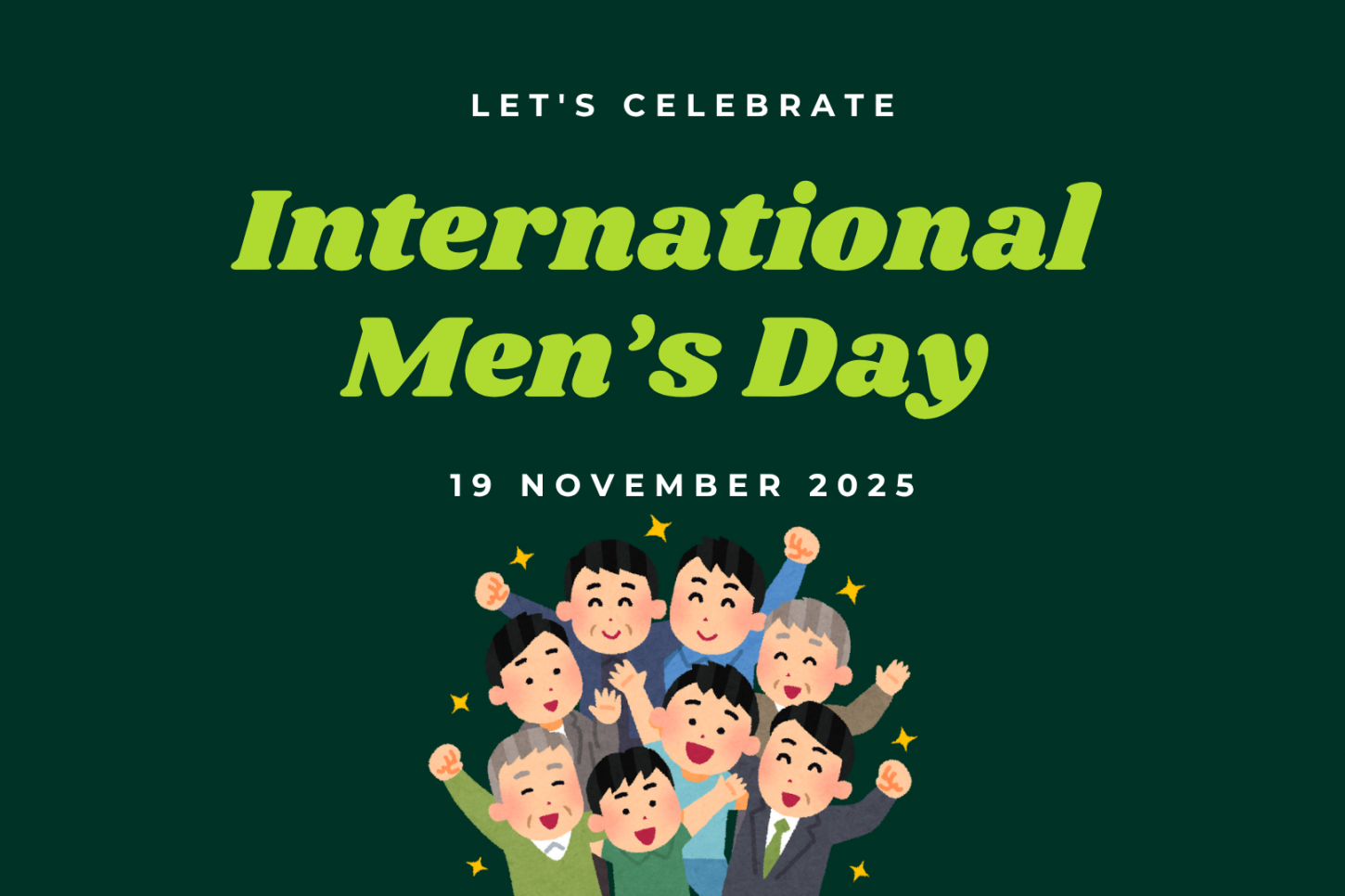 LET'S CELEBRATE

International Men's Day

19 NOVEMBER 2025