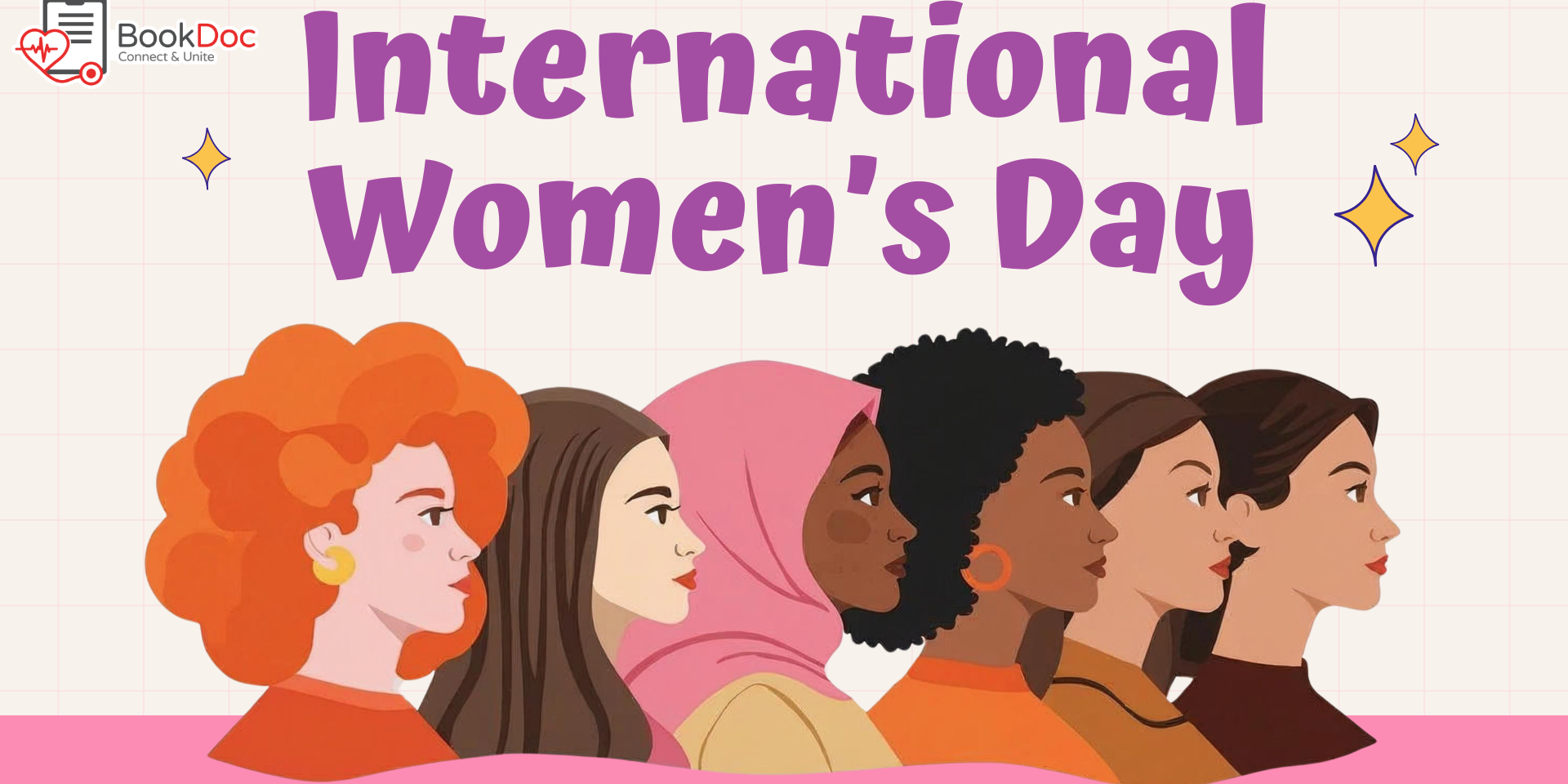 BookDoc
Connect & Unite

International Women's Day