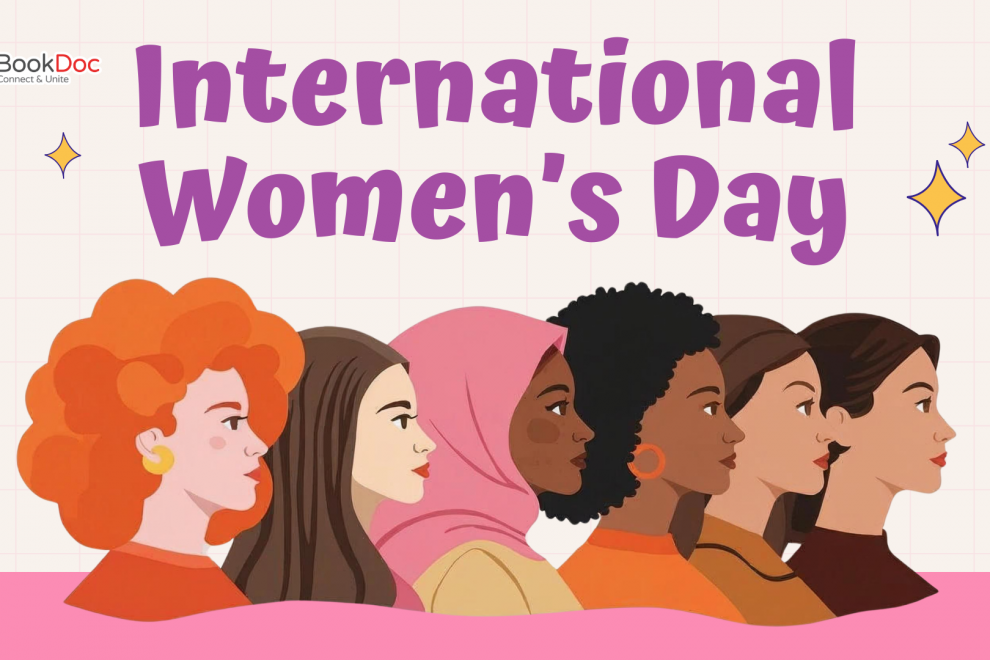 BookDoc
Connect & Unite

International Women's Day